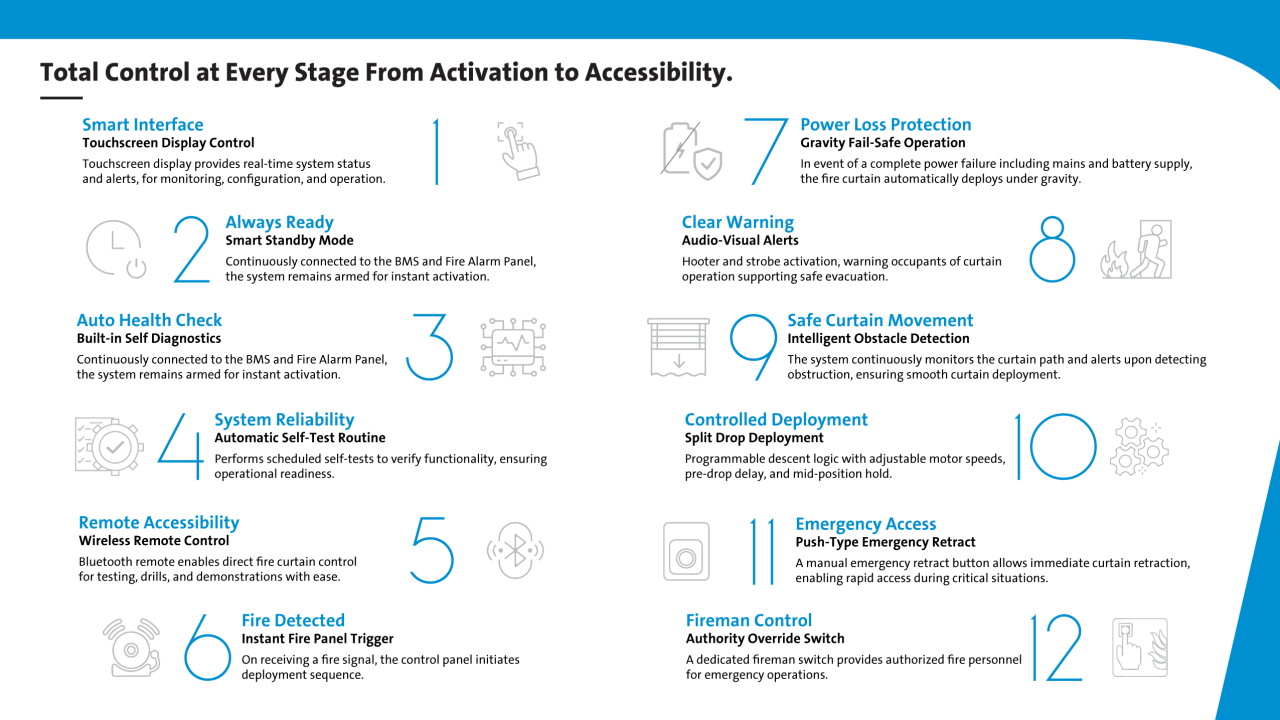 Total Control at Every Stage From Activation to Accessibility.

Smart Interface
Touchscreen Display Control
Touchscreen display provides real-time system status and alerts, for monitoring, configuration, and operation.

1

2
Always Ready
Smart Standby Mode
Continuously connected to the BMS and Fire Alarm Panel, the system remains armed for instant activation.

Auto Health Check
Built-in Self Diagnostics
Continuously connected to the BMS and Fire Alarm Panel, the system remains armed for instant activation.

3

4
System Reliability
Automatic Self-Test Routine
Performs scheduled self-tests to verify functionality, ensuring operational readiness.

Remote Accessibility
Wireless Remote Control
Bluetooth remote enables direct fire curtain control for testing, drills, and demonstrations with ease.

5

6
Fire Detected
Instant Fire Panel Trigger
On receiving a fire signal, the control panel initiates deployment sequence.

7
Power Loss Protection
Gravity Fail-Safe Operation
In event of a complete power failure including mains and battery supply, the fire curtain automatically deploys under gravity.

Clear Warning
Audio-Visual Alerts
Hooter and strobe activation, warning occupants of curtain operation supporting safe evacuation.

8

9
Safe Curtain Movement
Intelligent Obstacle Detection
The system continuously monitors the curtain path and alerts upon detecting obstruction, ensuring smooth curtain deployment.

Controlled Deployment
Split Drop Deployment
Programmable descent logic with adjustable motor speeds, pre-drop delay, and mid-position hold.

10

11
Emergency Access
Push-Type Emergency Retract
A manual emergency retract button allows immediate curtain retraction, enabling rapid access during critical situations.

Fireman Control
Authority Override Switch
A dedicated fireman switch provides authorized fire personnel for emergency operations.

12